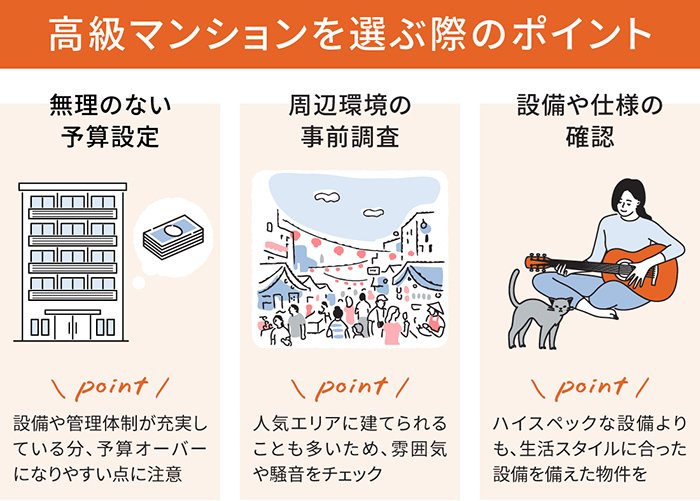 高級マンションを選ぶ際のポイント

無理のない予算設定

＼ point ／

設備や管理体制が充実している分、予算オーバーになりやすい点に注意

周辺環境の事前調査

＼ point ／

人気エリアに建てられることも多いため、雰囲気や騒音をチェック

設備や仕様の確認

＼ point ／

ハイスペックな設備よりも、生活スタイルに合った設備を備えた物件を